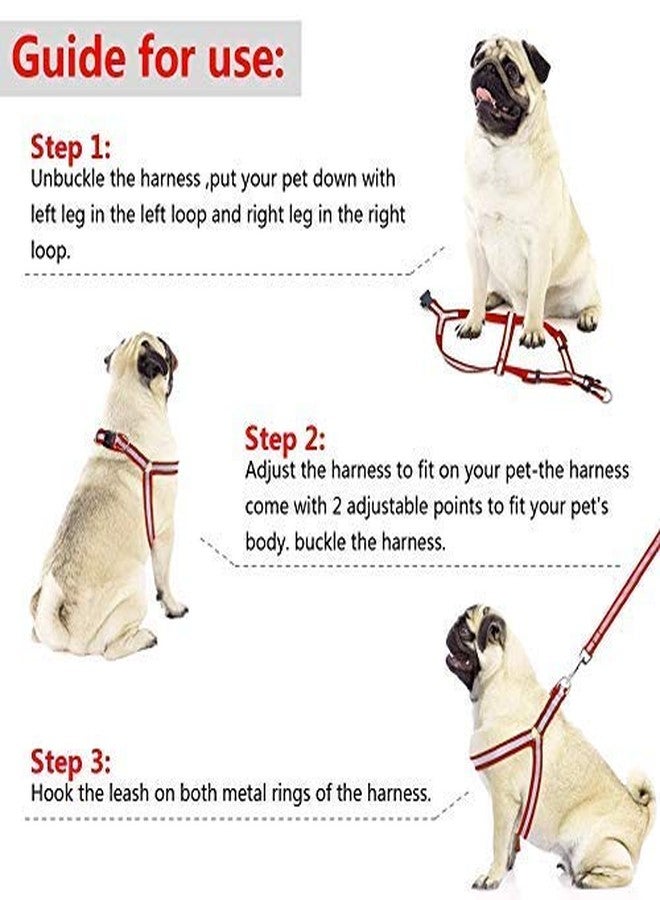 Guide for use:

Step 1:
Unbuckle the harness ,put your pet down with left leg in the left loop and right leg in the right loop.

Step 2:
Adjust the harness to fit on your pet-the harness come with 2 adjustable points to fit your pet's body. buckle the harness.

Step 3:
Hook the leash on both metal rings of the harness.